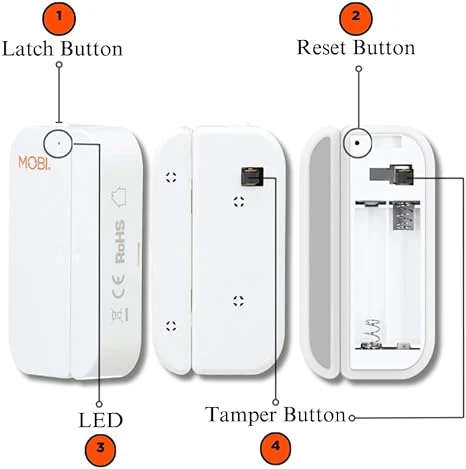 1
Latch Button

2
Reset Button

MOBI.

RoHS

CE

LED

3

Tamper Button

4